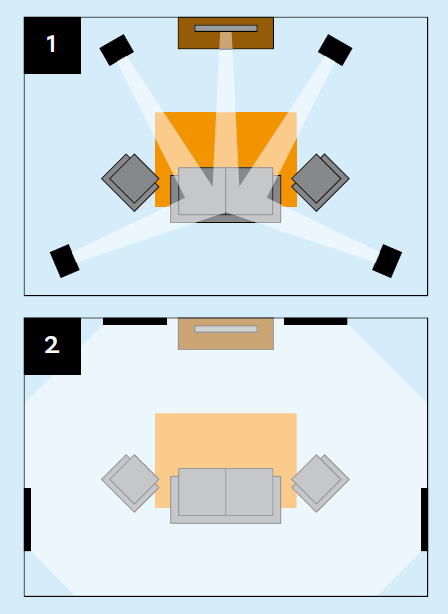 1

2